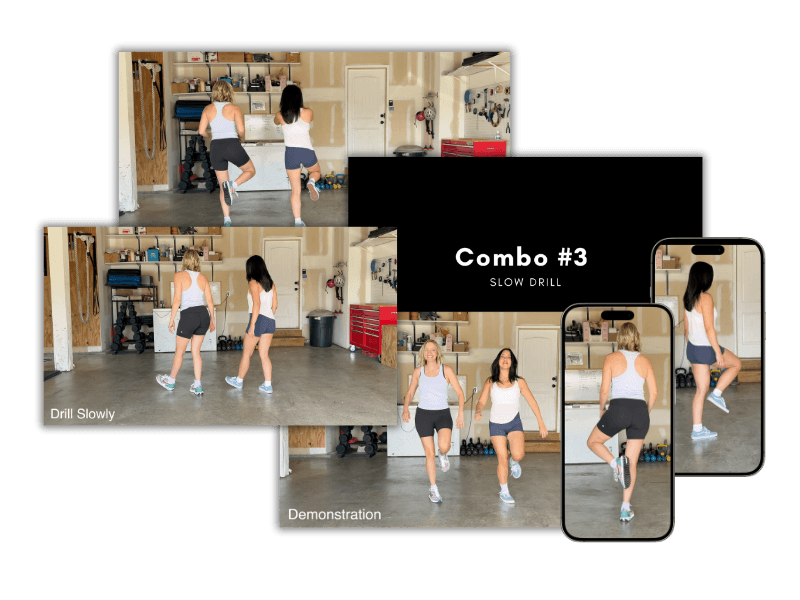 Combo #3
SLOW DRILL

Drill Slowly

Demonstration