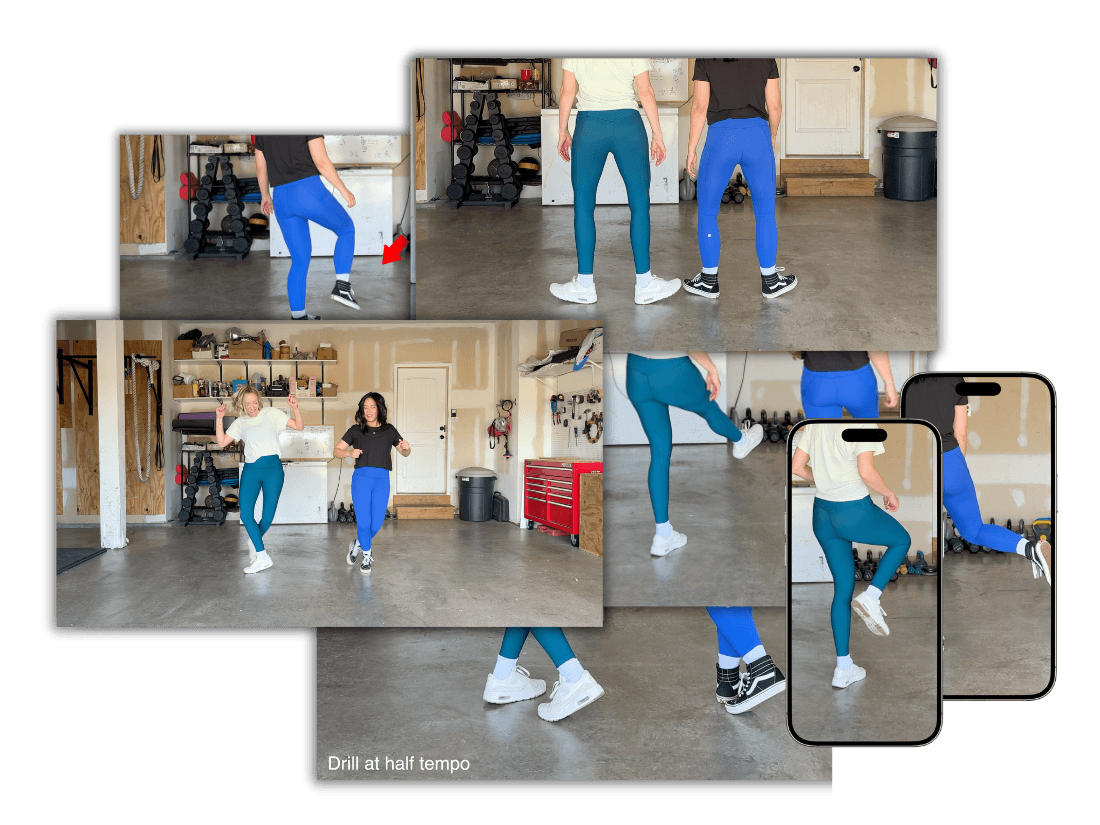 Drill at half tempo